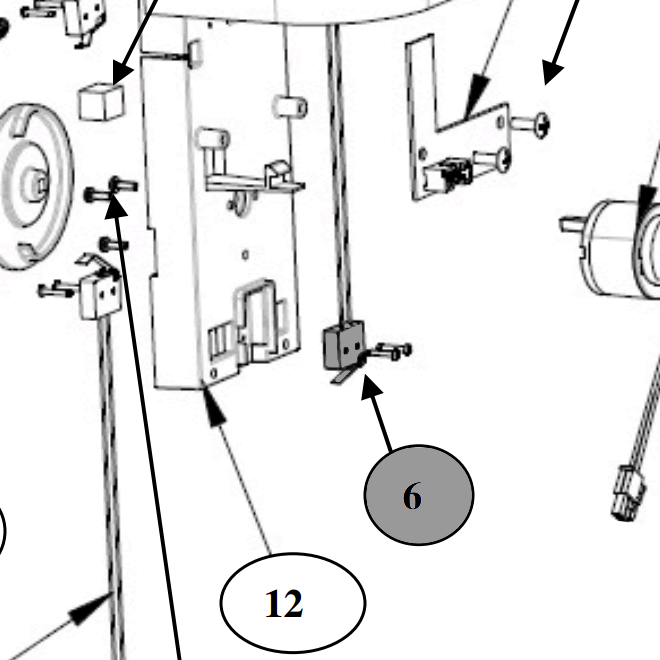 6

12